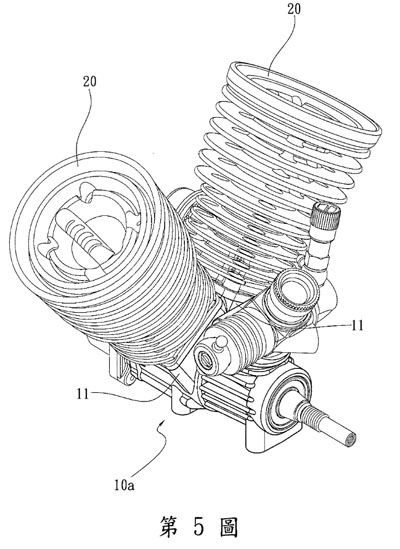 20

20

11

11

10a

第 5 圖